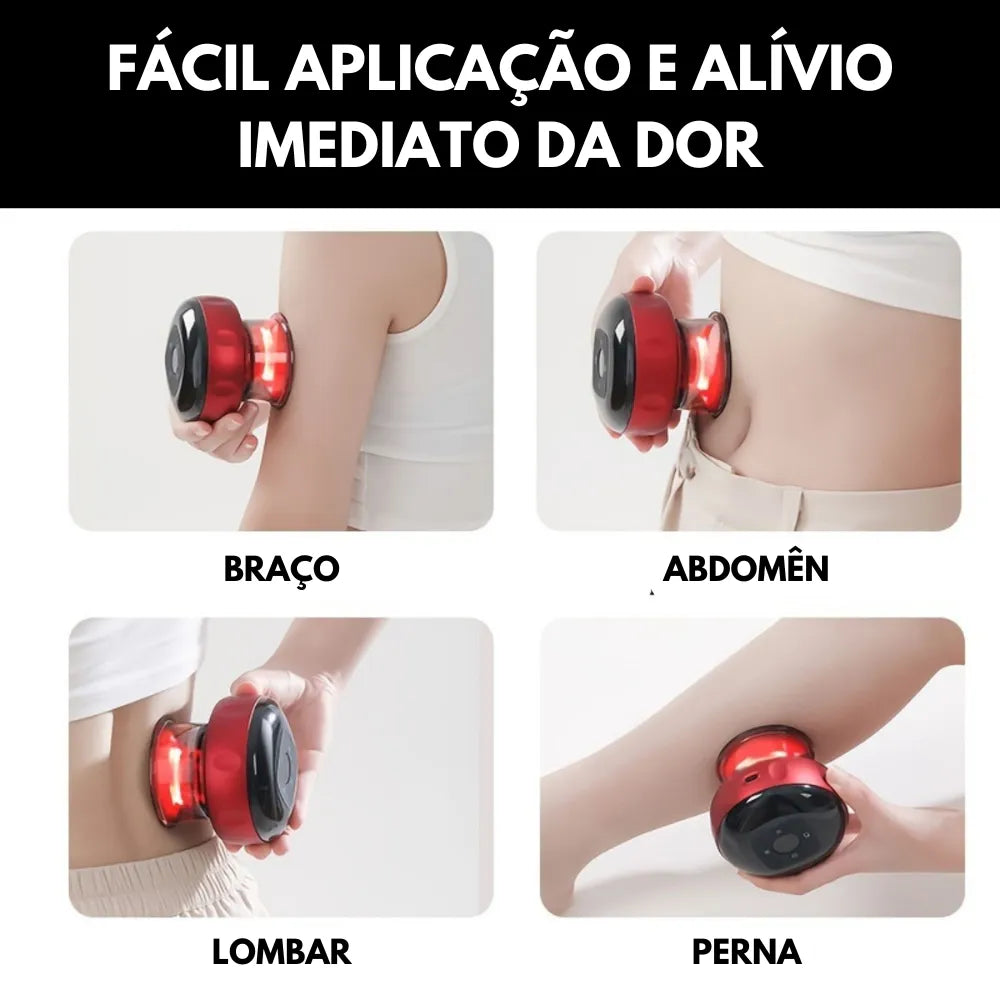 FÁCIL APLICAÇÃO E ALÍVIO IMEDIATO DA DOR

BRAÇO

ABDOMÊN

LOMBAR

PERNA